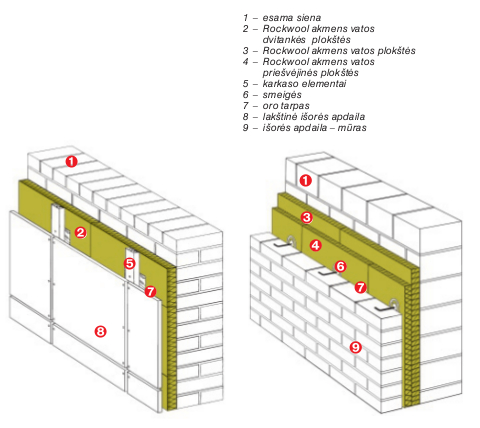 1 – esama siena
2 – Rockwool akmens vatos dvitankės plokštės
3 – Rockwool akmens vatos plokštės
4 – Rockwool akmens vatos priešvėjinės plokštės
5 – karkaso elementai
6 – smeigės
7 – oro tarpas
8 – lakštinė išorės apdaila
9 – išorės apdaila – mūras

1
2
5
7
8

1
3
4
6
7
9